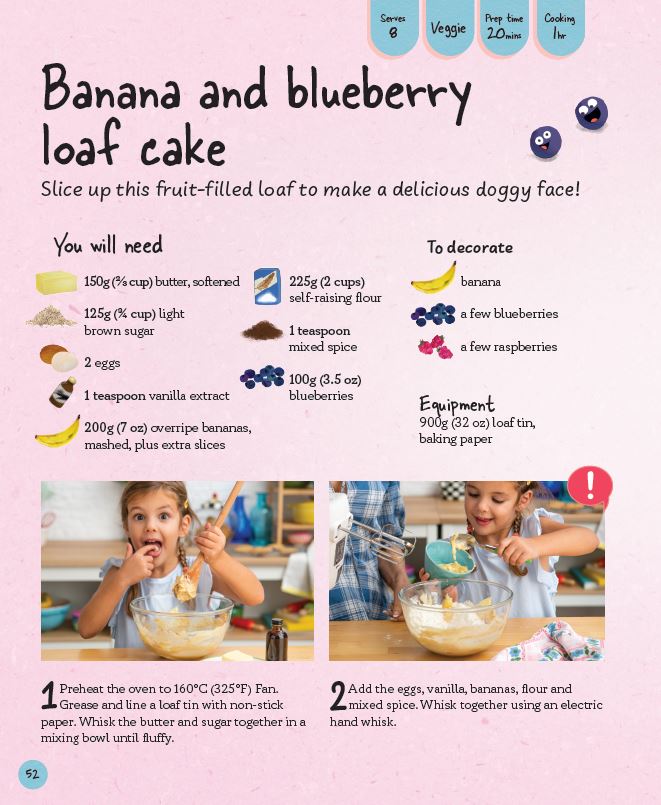 Serves 8

Veggie

Prep time 20mins

Cooking 1hr

Banana and blueberry loaf cake

Slice up this fruit-filled loaf to make a delicious doggy face!

You will need

150g (⅔ cup) butter, softened

125g (¾ cup) light brown sugar

2 eggs

1 teaspoon vanilla extract

200g (7 oz) overripe bananas, mashed, plus extra slices

225g (2 cups) self-raising flour

1 teaspoon mixed spice

100g (3.5 oz) blueberries

To decorate

banana

a few blueberries

a few raspberries

Equipment

900g (32 oz) loaf tin, baking paper

!

1 Preheat the oven to 160°C (325°F) Fan. Grease and line a loaf tin with non-stick paper. Whisk the butter and sugar together in a mixing bowl until fluffy.

2 Add the eggs, vanilla, bananas, flour and mixed spice. Whisk together using an electric hand whisk.

52